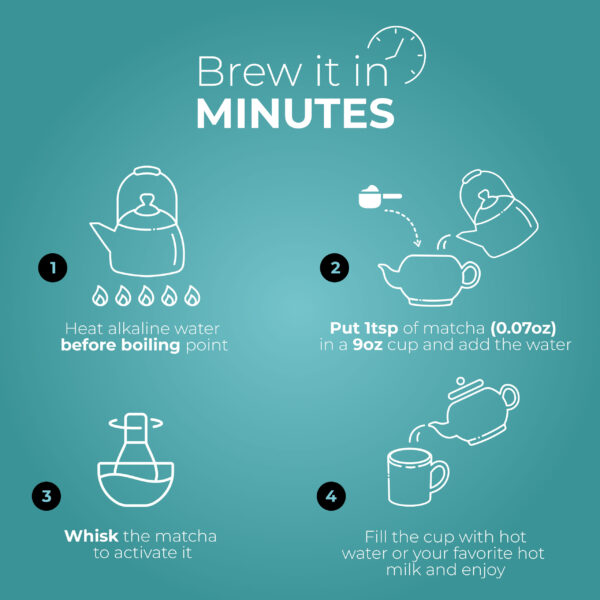 Brew it in
MINUTES

1
Heat alkaline water before boiling point

2
Put 1tsp of matcha (0.07oz) in a 9oz cup and add the water

3
Whisk the matcha to activate it

4
Fill the cup with hot water or your favorite hot milk and enjoy