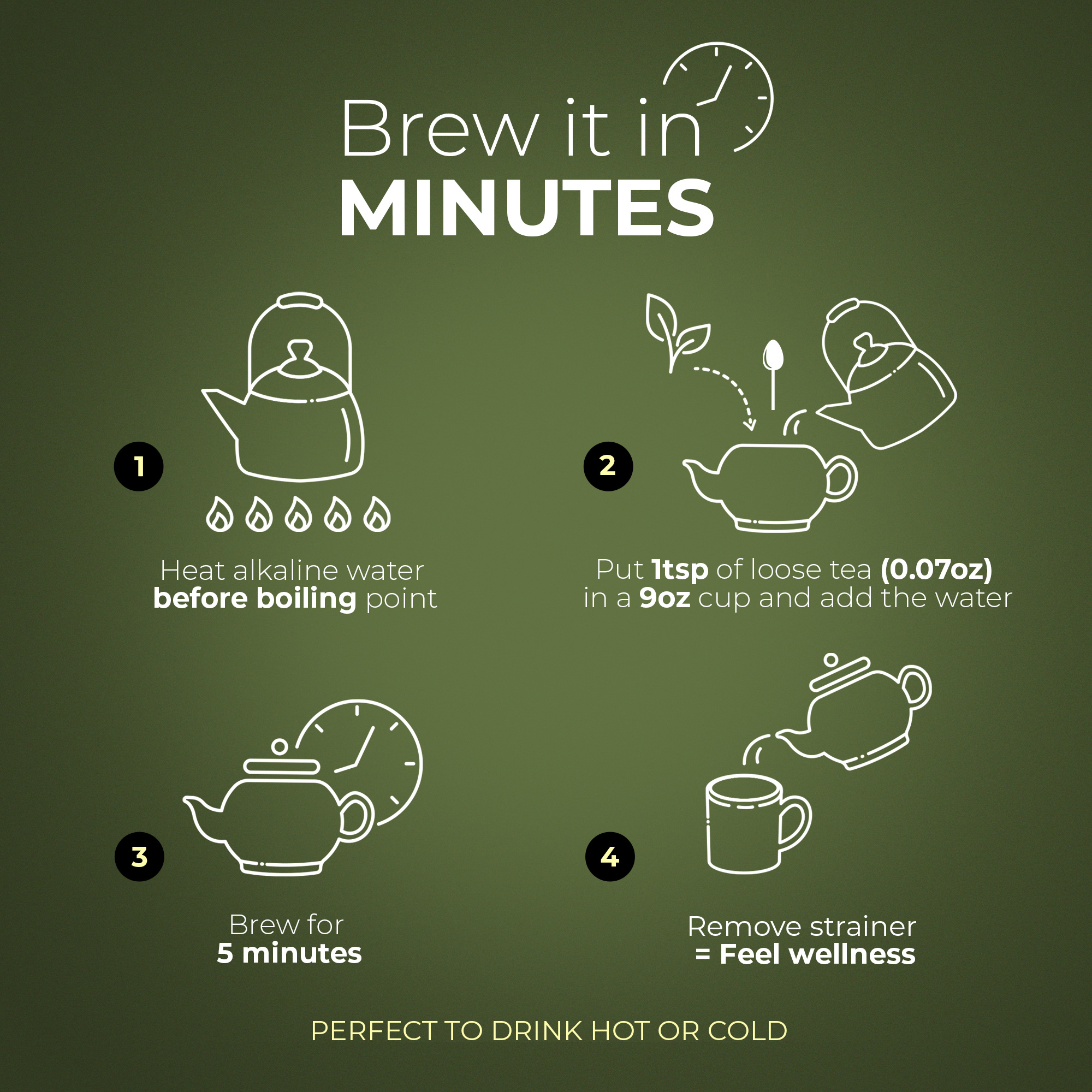 Brew it in
MINUTES

1

Heat alkaline water
before boiling point

2

Put 1tsp of loose tea (0.07oz)
in a 9oz cup and add the water

3

Brew for
5 minutes

4

Remove strainer
= Feel wellness

PERFECT TO DRINK HOT OR COLD