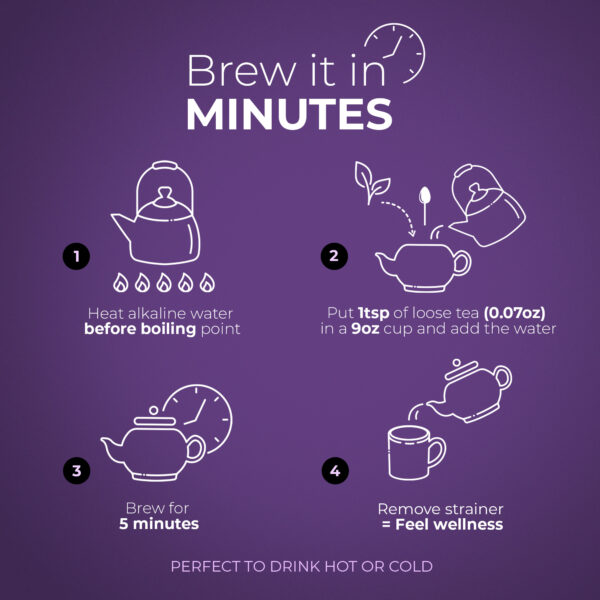 Brew it in
MINUTES

1

Heat alkaline water
before boiling point

2

Put 1tsp of loose tea (0.07oz)
in a 9oz cup and add the water

3

Brew for
5 minutes

4

Remove strainer
= Feel wellness

PERFECT TO DRINK HOT OR COLD